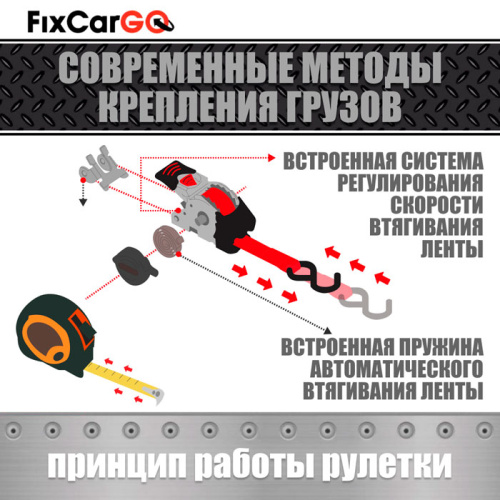 FixCarGO

СОВРЕМЕННЫЕ МЕТОДЫ КРЕПЛЕНИЯ ГРУЗОВ

ВСТРОЕННАЯ СИСТЕМА РЕГУЛИРОВАНИЯ СКОРОСТИ ВТЯГИВАНИЯ ЛЕНТЫ

ВСТРОЕННАЯ ПРУЖИНА АВТОМАТИЧЕСКОГО ВТЯГИВАНИЯ ЛЕНТЫ

принцип работы рулетки